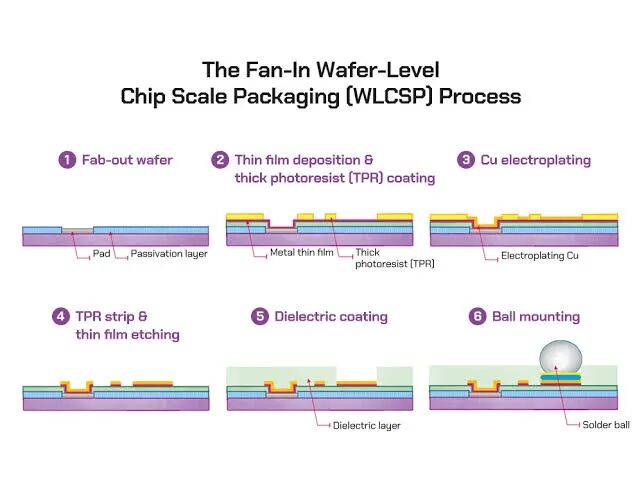 The Fan-In Wafer-Level Chip Scale Packaging (WLCSP) Process

1 Fab-out wafer

Pad

Passivation layer

2 Thin film deposition & thick photoresist (TPR) coating

Metal thin film

Thick photoresist (TPR)

3 Cu electroplating

Electroplating Cu

4 TPR strip & thin film etching

5 Dielectric coating

Dielectric layer

6 Ball mounting

Solder ball