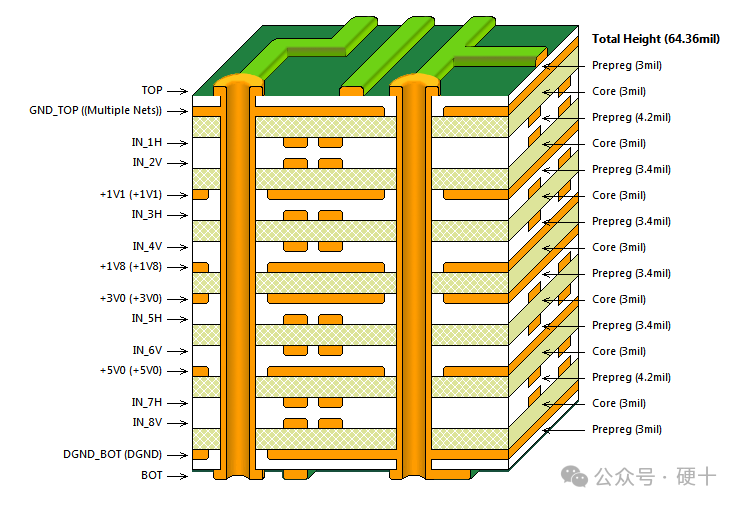 TOP
GND_TOP ((Multiple Nets))
IN_1H
IN_2V
+1V1 (+1V1)
IN_3H
IN_4V
+1V8 (+1V8)
+3V0 (+3V0)
IN_5H
IN_6V
+5V0 (+5V0)
IN_7H
IN_8V
DGND_BOT (DGND)
BOT

Total Height (64.36mil)
Prepreg (3mil)
Core (3mil)
Prepreg (4.2mil)
Core (3mil)
Prepreg (3.4mil)
Core (3mil)
Prepreg (3.4mil)
Core (3mil)
Prepreg (3.4mil)
Core (3mil)
Prepreg (3.4mil)
Core (3mil)
Prepreg (4.2mil)
Core (3mil)
Prepreg (3mil)

公众号 · 硬十