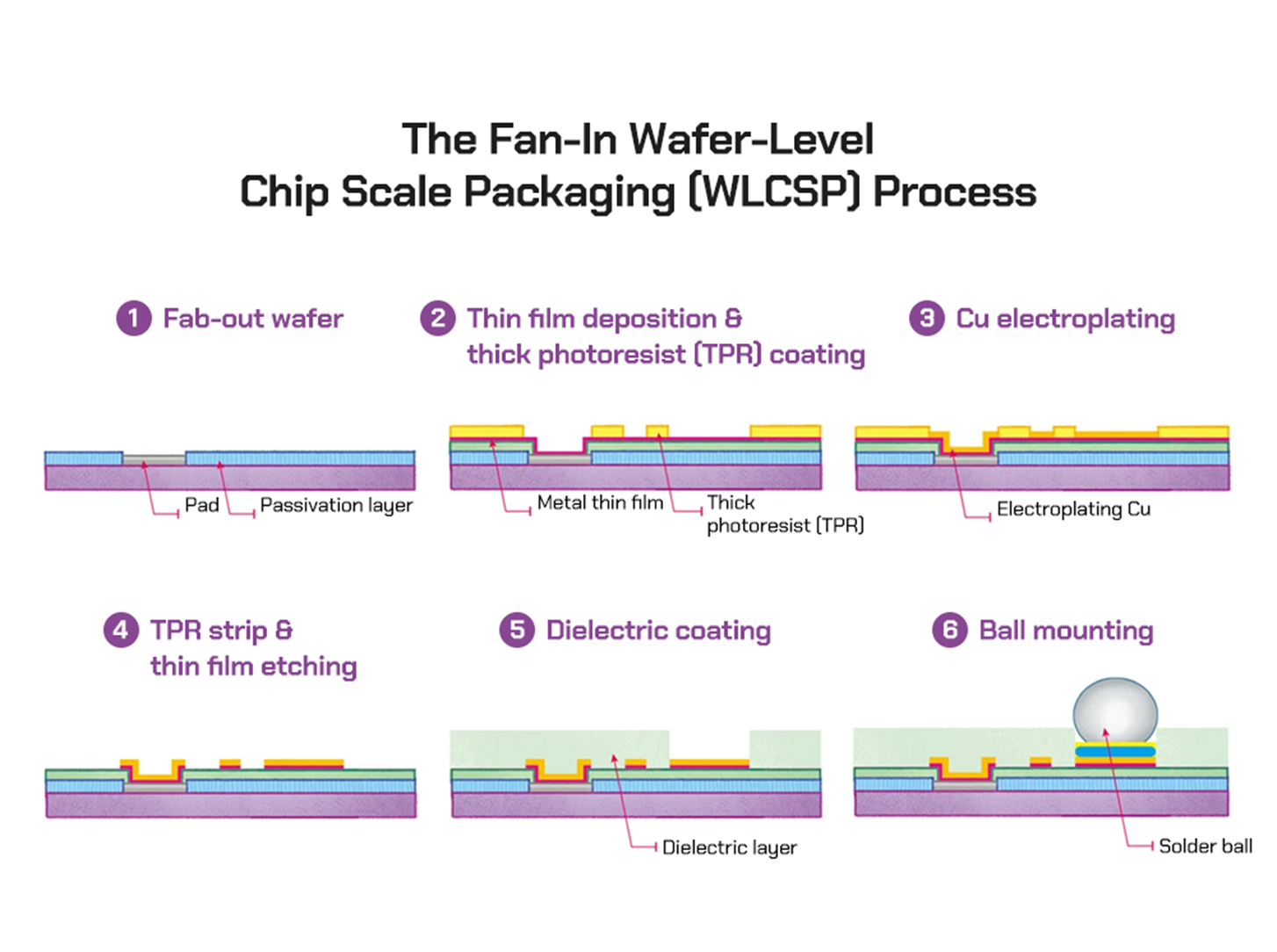 The Fan-In Wafer-Level
Chip Scale Packaging (WLCSP) Process

1 Fab-out wafer

Pad
Passivation layer

2 Thin film deposition & thick photoresist (TPR) coating

Metal thin film
Thick photoresist (TPR)

3 Cu electroplating

Electroplating Cu

4 TPR strip & thin film etching

5 Dielectric coating

Dielectric layer

6 Ball mounting

Solder ball