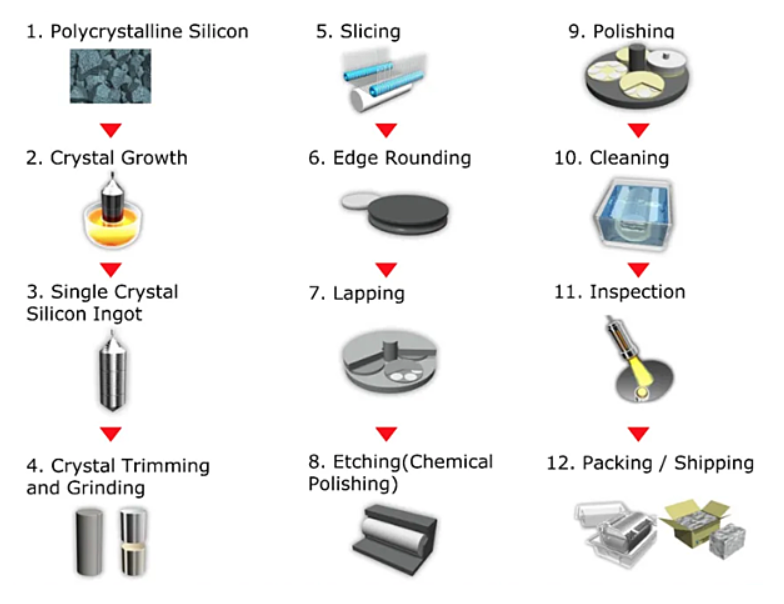 1. Polycrystalline Silicon

2. Crystal Growth

3. Single Crystal Silicon Ingot

4. Crystal Trimming and Grinding

5. Slicing

6. Edge Rounding

7. Lapping

8. Etching(Chemical Polishing)

9. Polishing

10. Cleaning

11. Inspection

12. Packing / Shipping